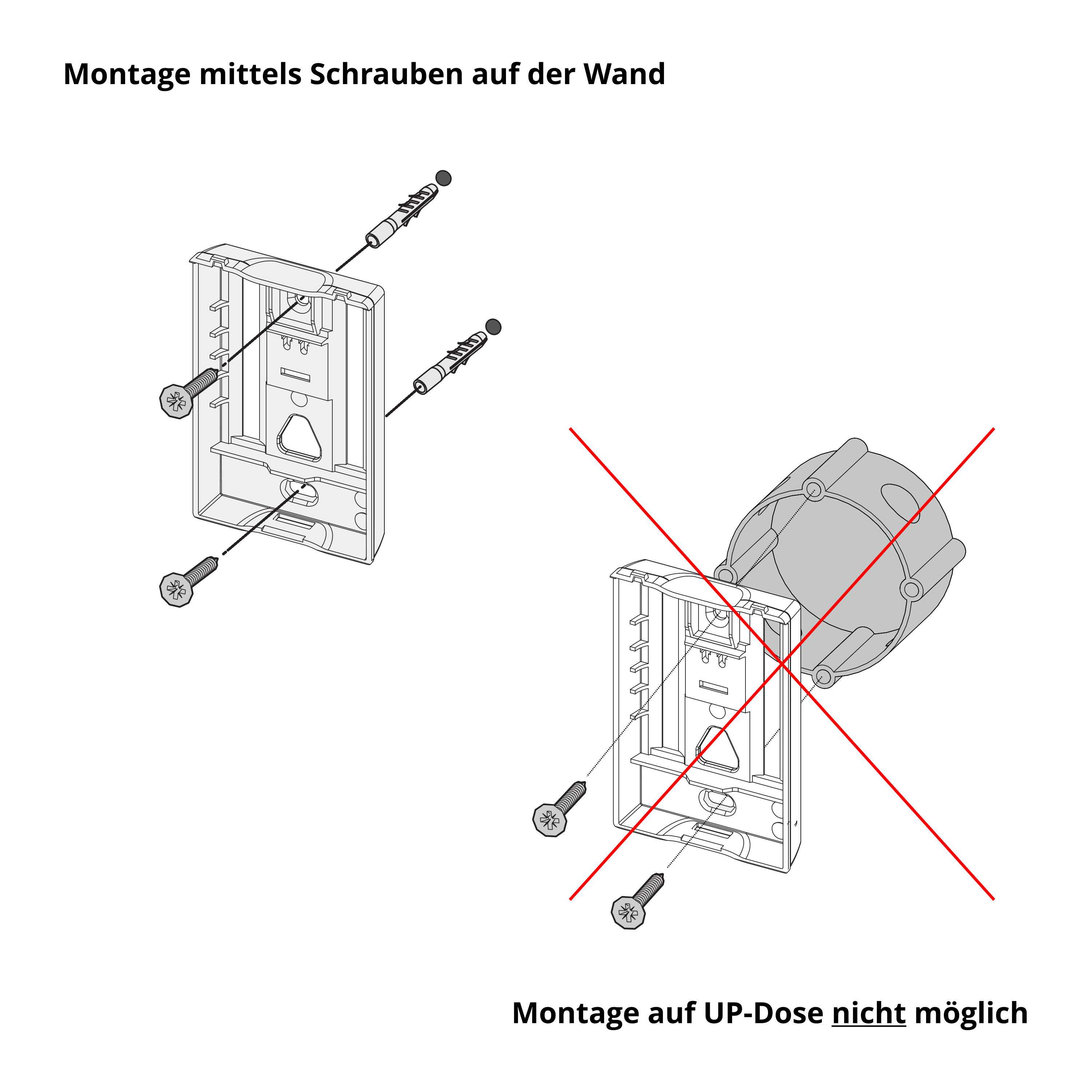 Montage mittels Schrauben auf der Wand

Montage auf UP-Dose nicht möglich