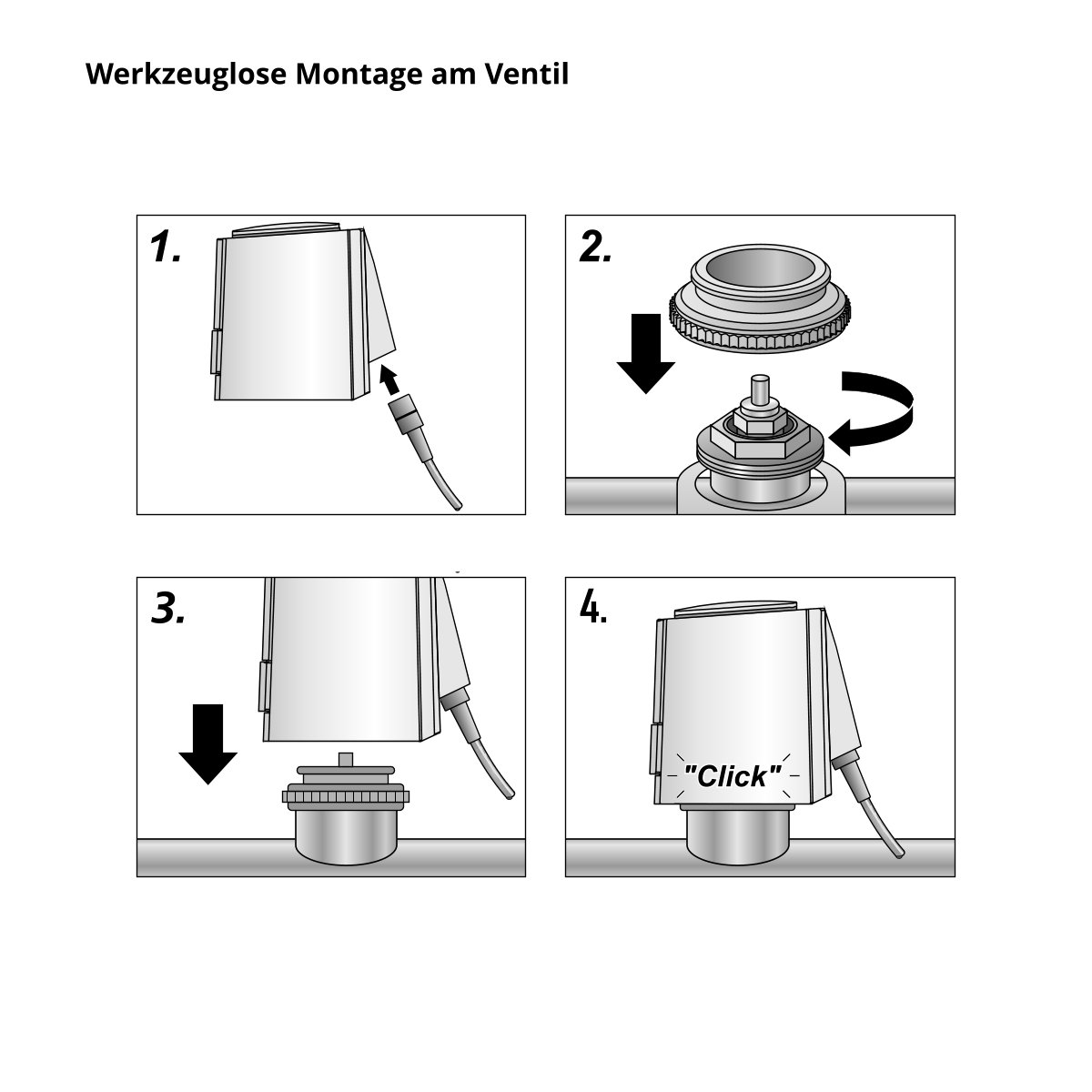 Werkzeuglose Montage am Ventil

1.

2.

3.

4.

"Click"